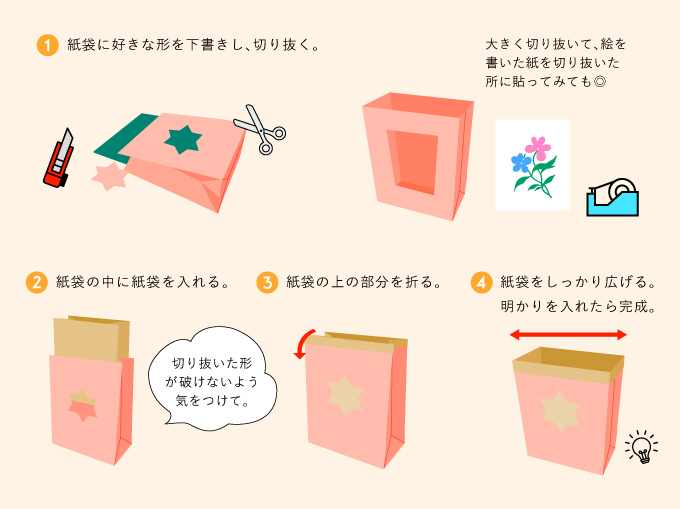 1 紙袋に好きな形を下書きし、切り抜く。

大きく切り抜いて、絵を書いた紙を切り抜いた所に貼ってみても◎

2 紙袋の中に紙袋を入れる。

切り抜いた形が破けないよう気をつけて。

3 紙袋の上の部分を折る。

4 紙袋をしっかり広げる。明かりを入れたら完成。